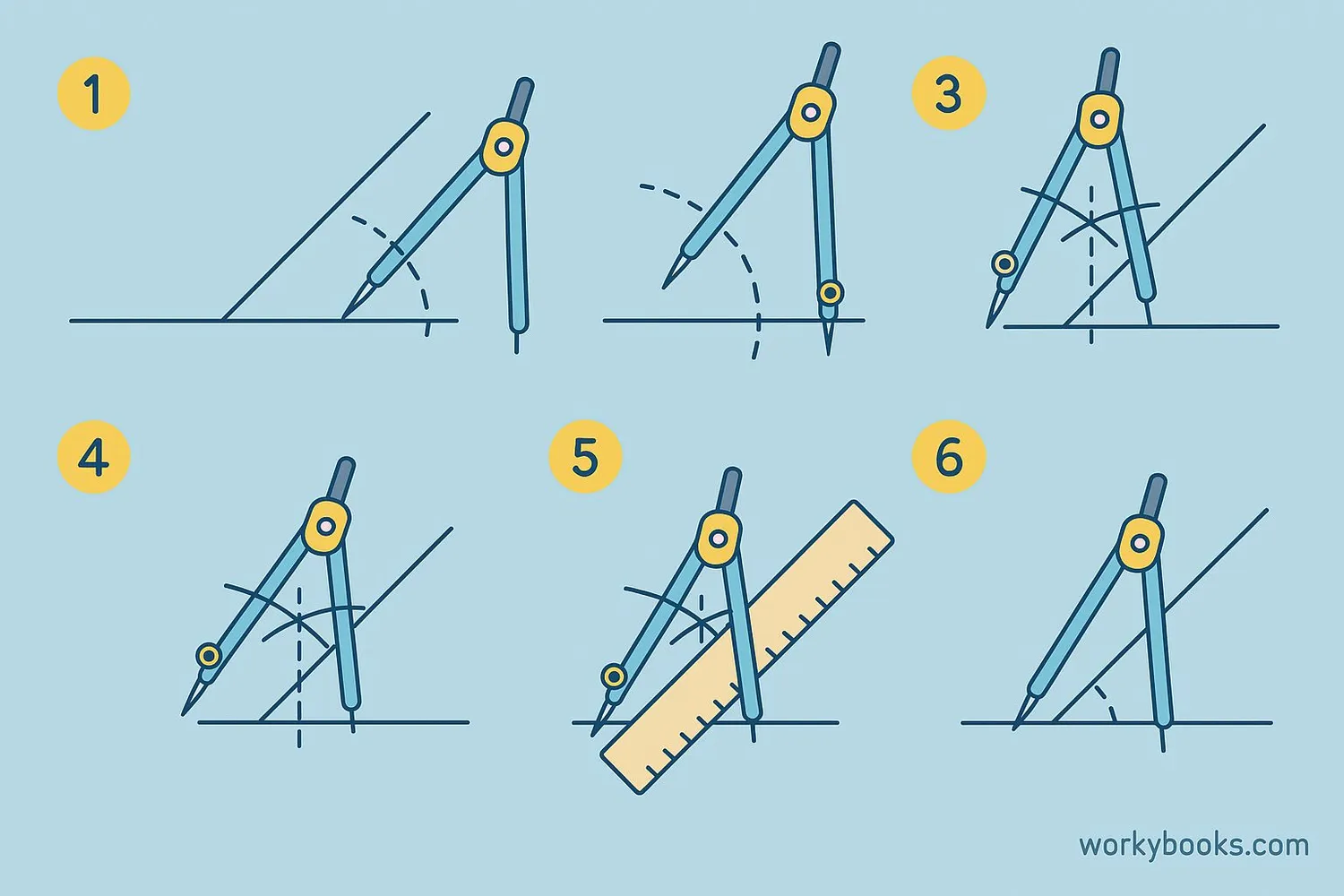 1

3

4

5

6

workybooks.com